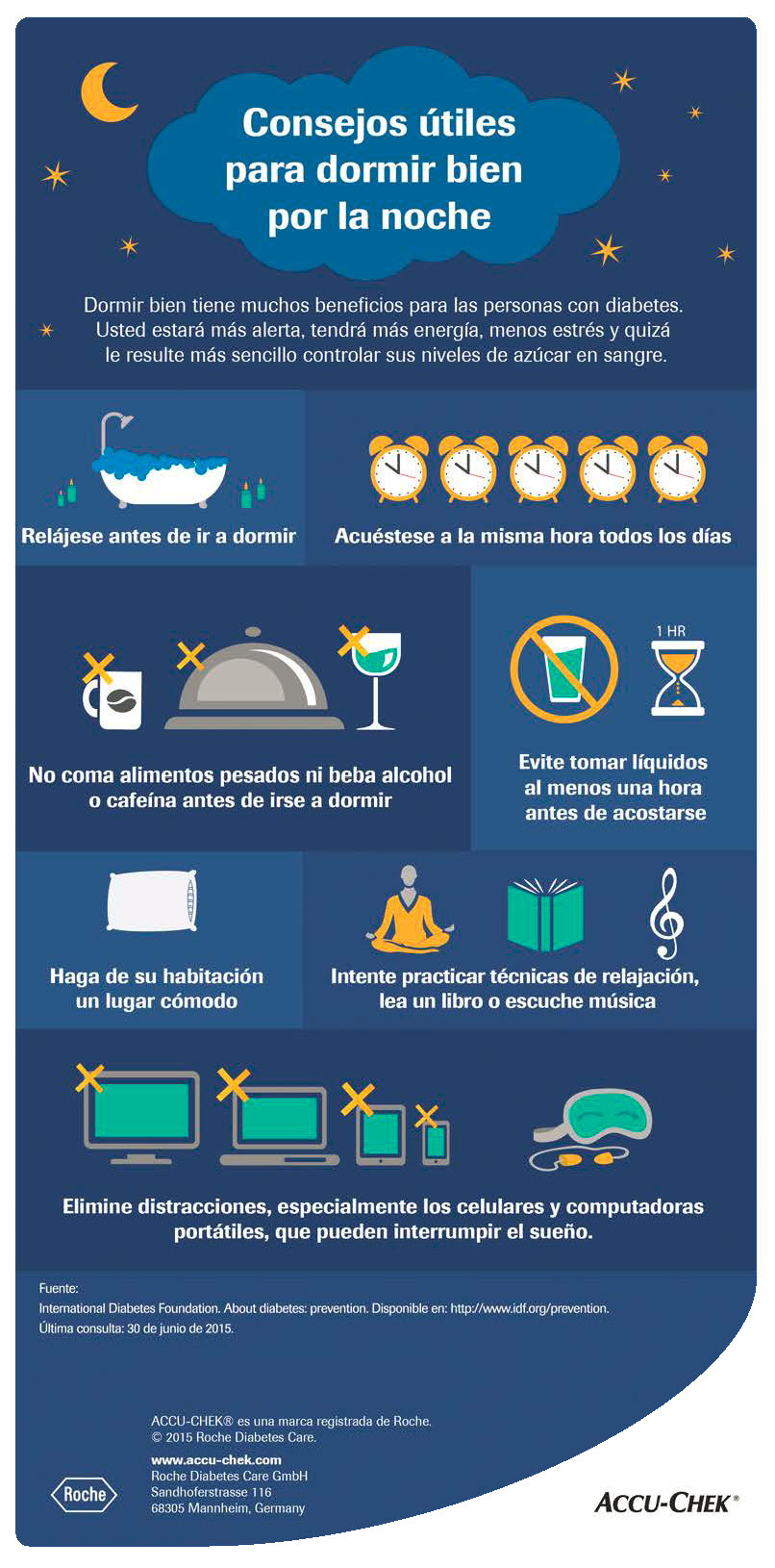 Consejos útiles para dormir bien por la noche

Dormir bien tiene muchos beneficios para las personas con diabetes. Usted estará más alerta, tendrá más energía, menos estrés y quizá le resulte más sencillo controlar sus niveles de azúcar en sangre.

Relájese antes de ir a dormir

Acuéstese a la misma hora todos los días

No coma alimentos pesados ni beba alcohol o cafeína antes de irse a dormir

1 HR

Evite tomar líquidos al menos una hora antes de acostarse

Haga de su habitación un lugar cómodo

Intente practicar técnicas de relajación, lea un libro o escuche música

Elimine distracciones, especialmente los celulares y computadoras portátiles, que pueden interrumpir el sueño.

Fuente:
International Diabetes Foundation. About diabetes: prevention. Disponible en: http://www.idf.org/prevention.
Última consulta: 30 de junio de 2015.

ACCU-CHEK® es una marca registrada de Roche.
© 2015 Roche Diabetes Care.

www.accu-chek.com
Roche Diabetes Care GmbH
Sandhoferstrasse 116
68305 Mannheim, Germany

Roche

ACCU-CHEK®